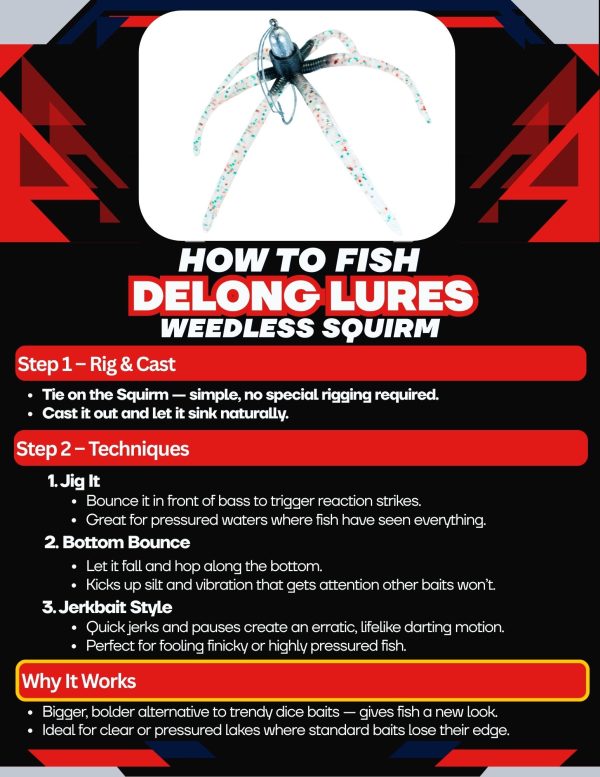 HOW TO FISH
DELONG LURES
WEEDLESS SQUIRM

Step 1 – Rig & Cast

• Tie on the Squirm — simple, no special rigging required.
• Cast it out and let it sink naturally.

Step 2 – Techniques

1. Jig It
• Bounce it in front of bass to trigger reaction strikes.
• Great for pressured waters where fish have seen everything.

2. Bottom Bounce
• Let it fall and hop along the bottom.
• Kicks up silt and vibration that gets attention other baits won't.

3. Jerkbait Style
• Quick jerks and pauses create an erratic, lifelike darting motion.
• Perfect for fooling finicky or highly pressured fish.

Why It Works

• Bigger, bolder alternative to trendy dice baits — gives fish a new look.
• Ideal for clear or pressured lakes where standard baits lose their edge.